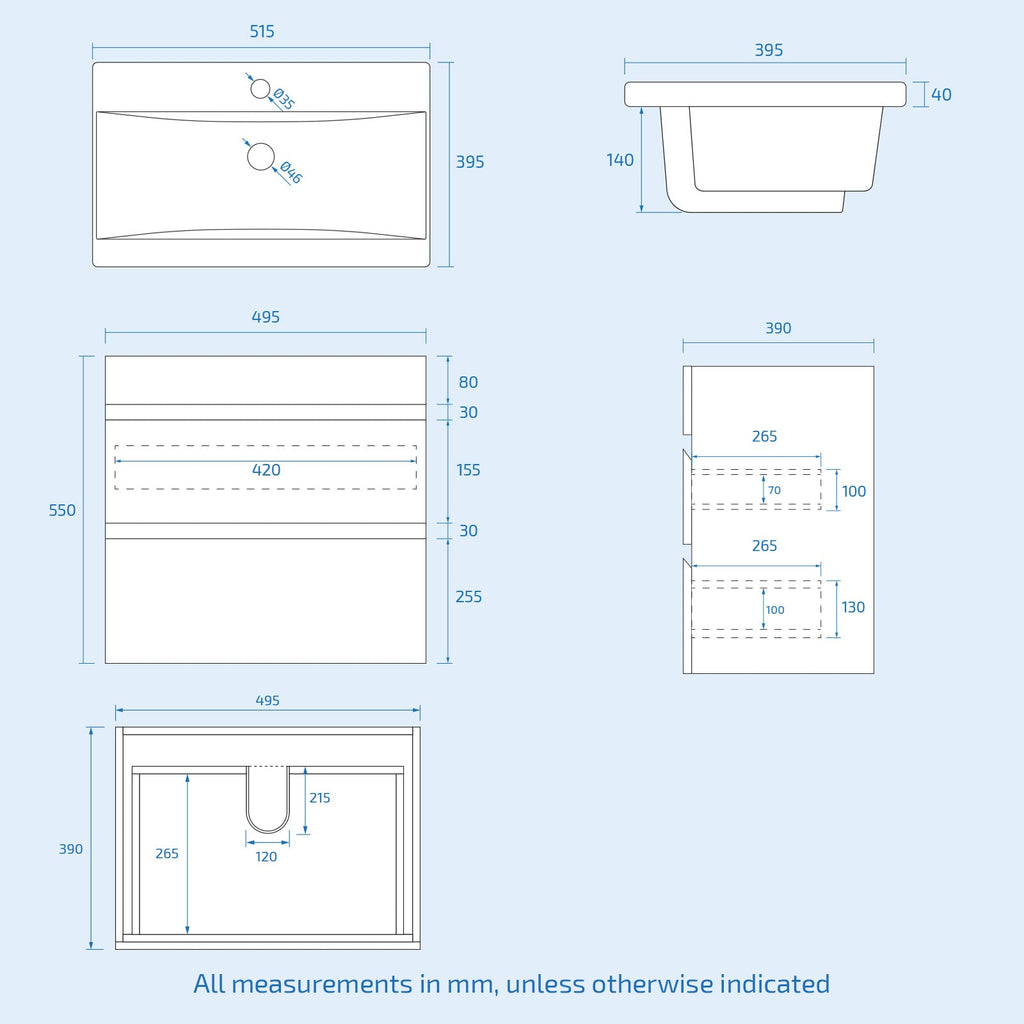 515

Ø35

Ø46

395

395

40

140

495

80

30

420

155

550

30

255

390

265

70

100

265

100

130

495

215

390

265

120

All measurements in mm, unless otherwise indicated