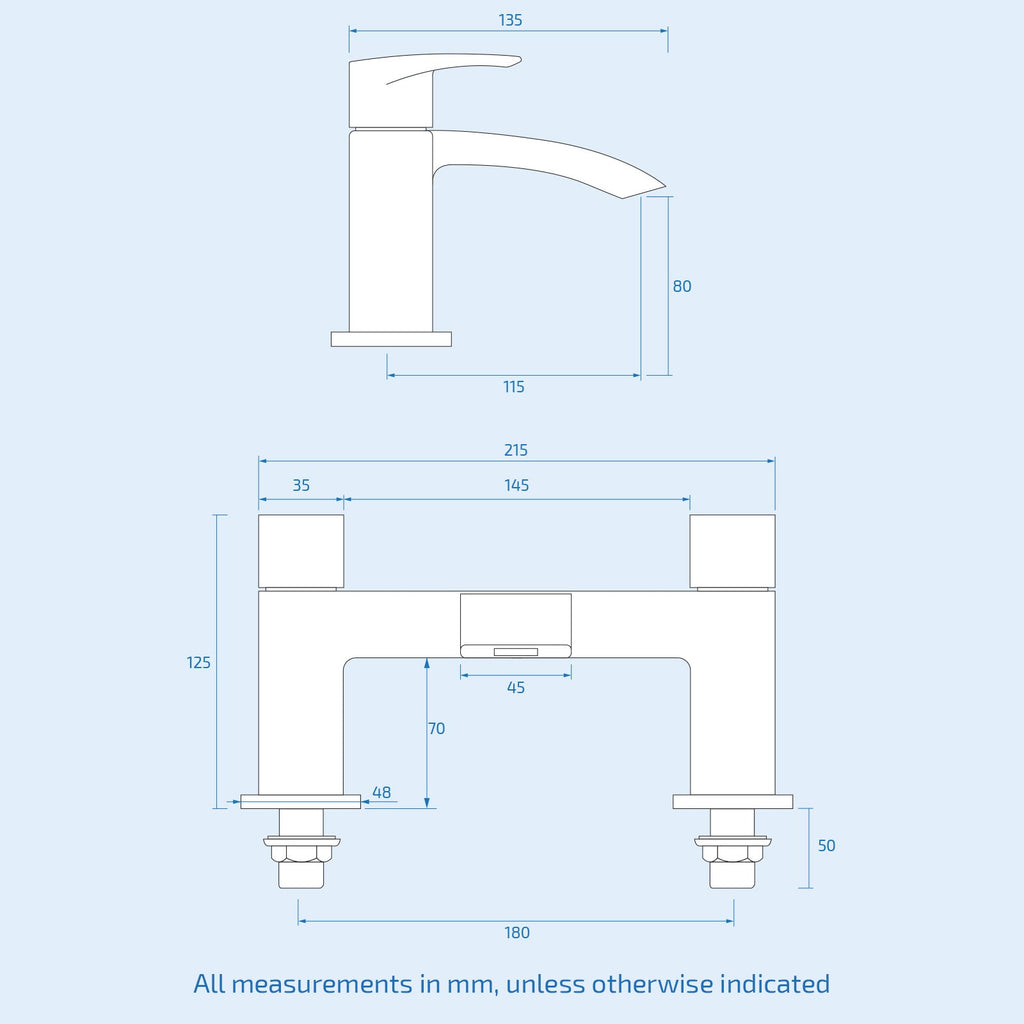 135

80

115

215

35

145

125

45

70

48

50

180

All measurements in mm, unless otherwise indicated