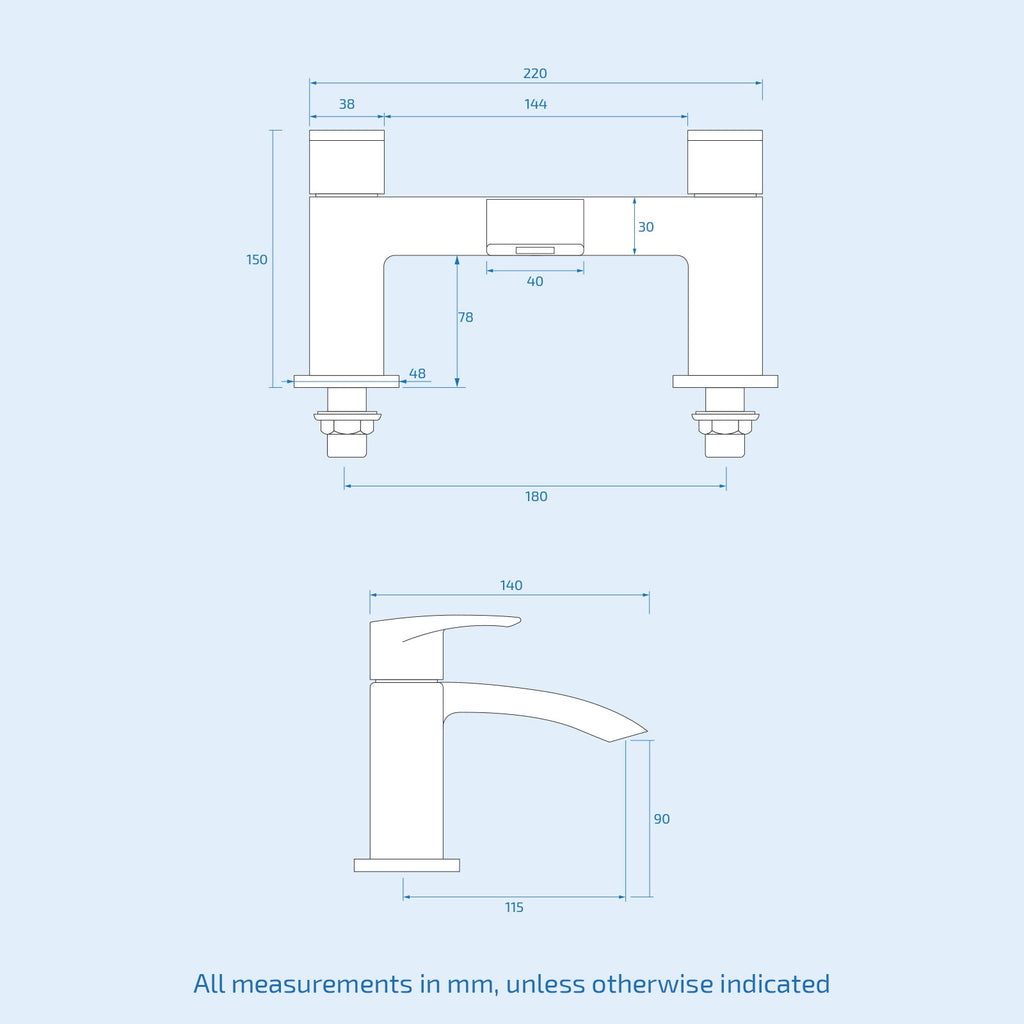 220
38
144
150
30
40
78
48
180
140
90
115
All measurements in mm, unless otherwise indicated