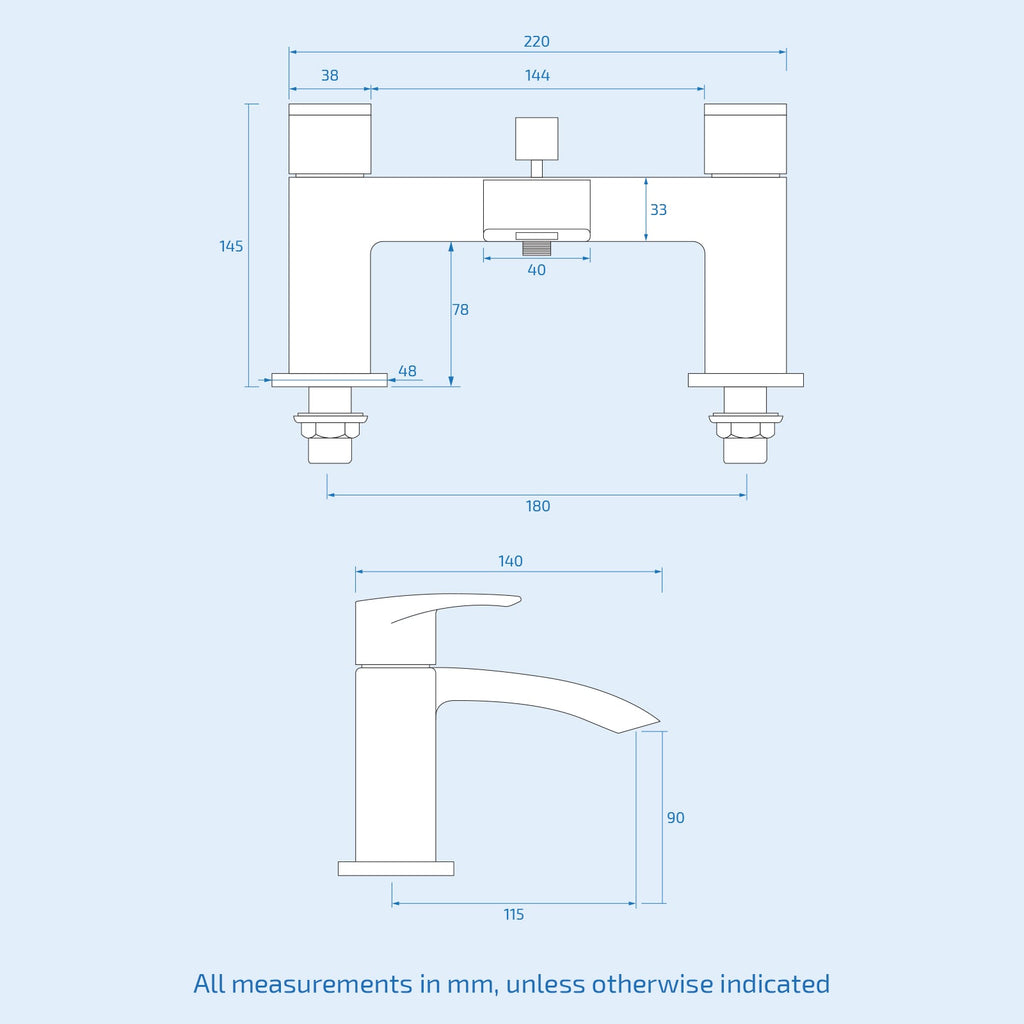 220

38

144

145

33

40

78

48

180

140

90

115

All measurements in mm, unless otherwise indicated