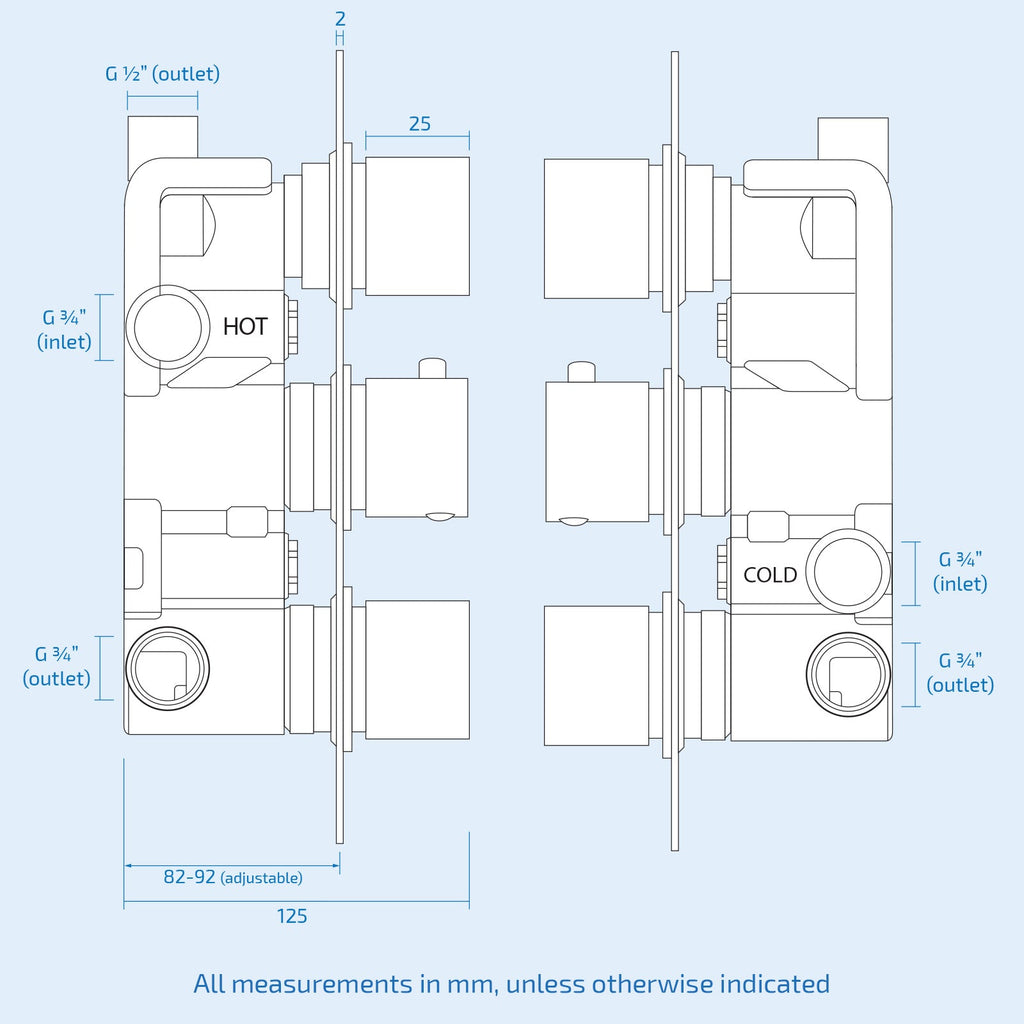 2

G ½" (outlet)

25

G ¾"
(inlet)

HOT

G ¾"
(outlet)

COLD

G ¾"
(inlet)

G ¾"
(outlet)

82-92 (adjustable)

125

All measurements in mm, unless otherwise indicated