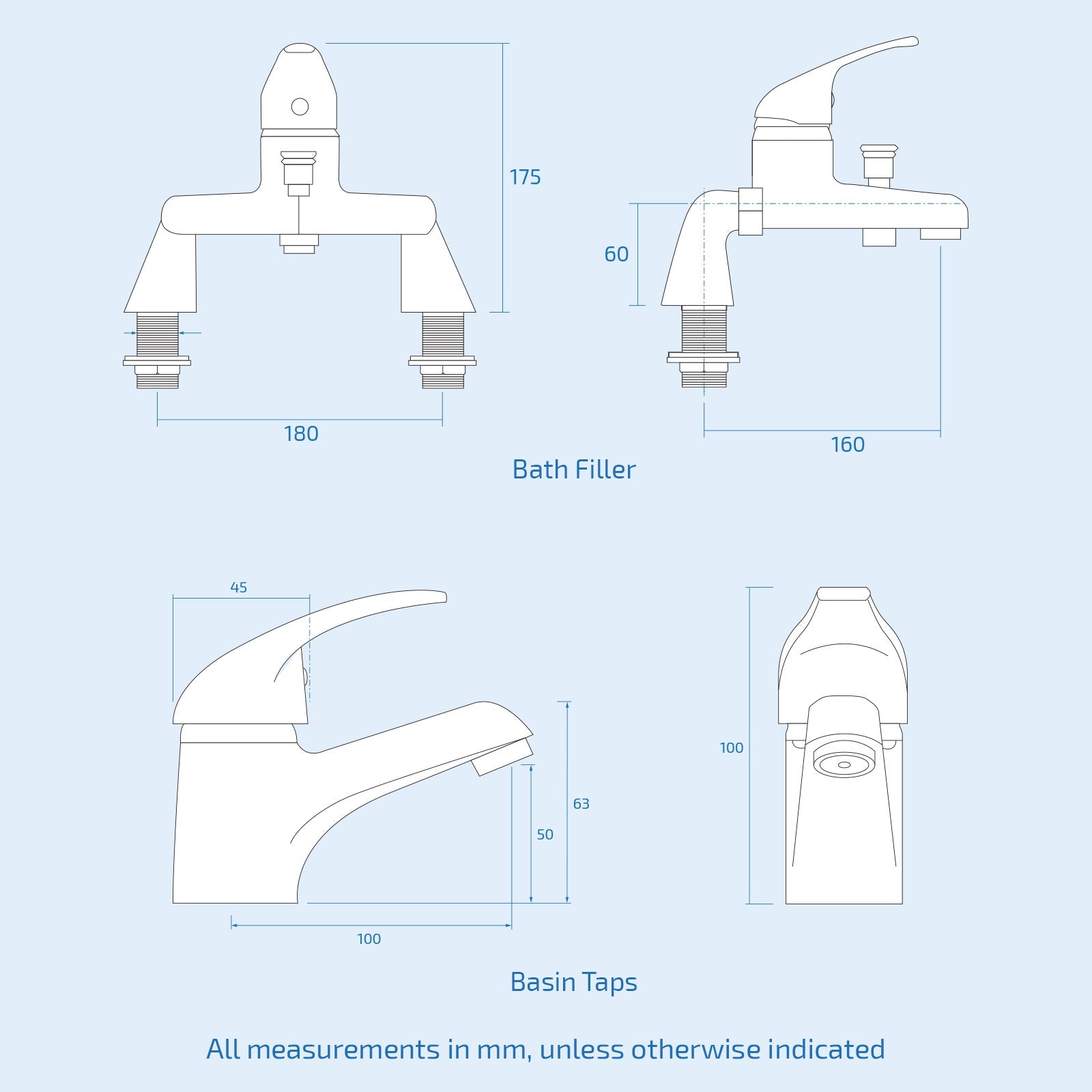 175

60

180

160

Bath Filler

45

100

63

50

100

Basin Taps

All measurements in mm, unless otherwise indicated