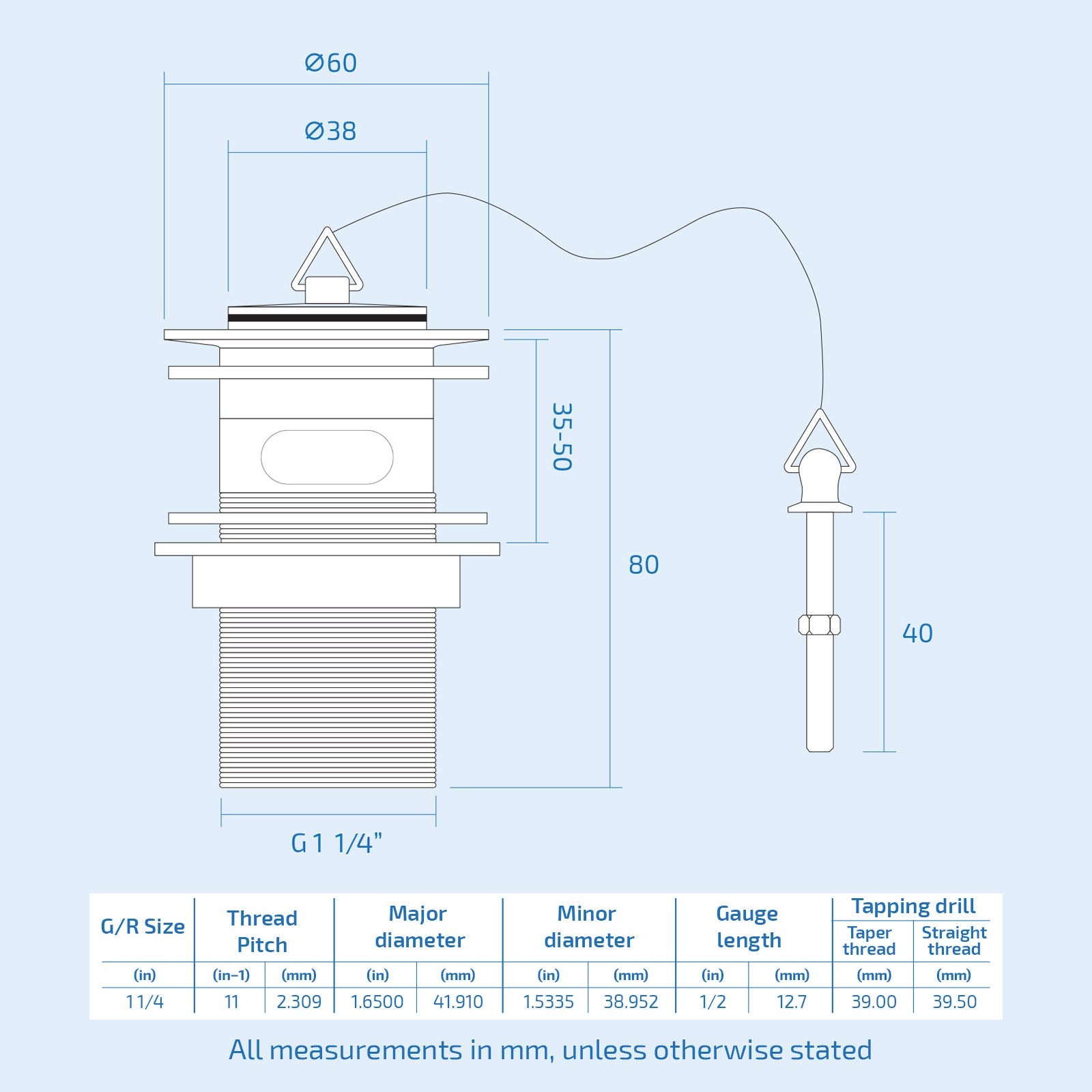 Ø60

Ø38

35-50

80

40

G 1 1/4"

| G/R Size | Thread Pitch | | Major diameter | | Minor diameter | | Gauge length | | Tapping drill | |
|---|---|---|---|---|---|---|---|---|---|---|
| | | | | | | | | | Taper thread | Straight thread |
| (in) | (in–1) | (mm) | (in) | (mm) | (in) | (mm) | (in) | (mm) | (mm) | (mm) |
| 1 1/4 | 11 | 2.309 | 1.6500 | 41.910 | 1.5335 | 38.952 | 1/2 | 12.7 | 39.00 | 39.50 |

All measurements in mm, unless otherwise stated