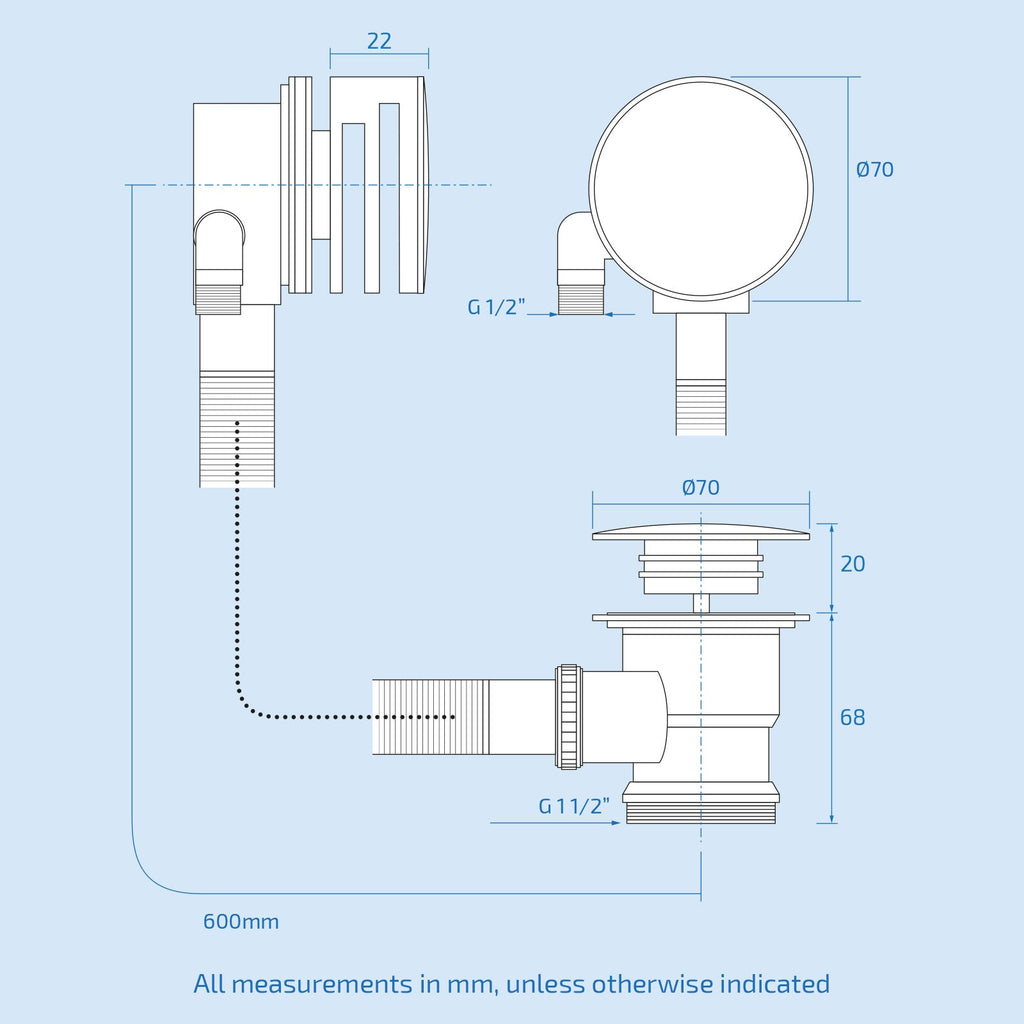 22

Ø70

G 1/2"

Ø70

20

68

G 1 1/2"

600mm

All measurements in mm, unless otherwise indicated