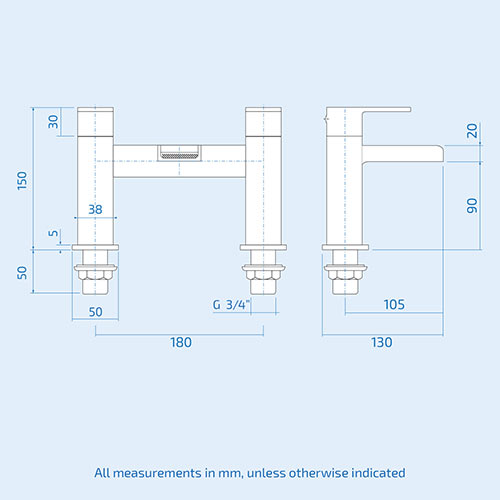 30
150
38
5
50
50
G 3/4"
180
20
90
105
130

All measurements in mm, unless otherwise indicated