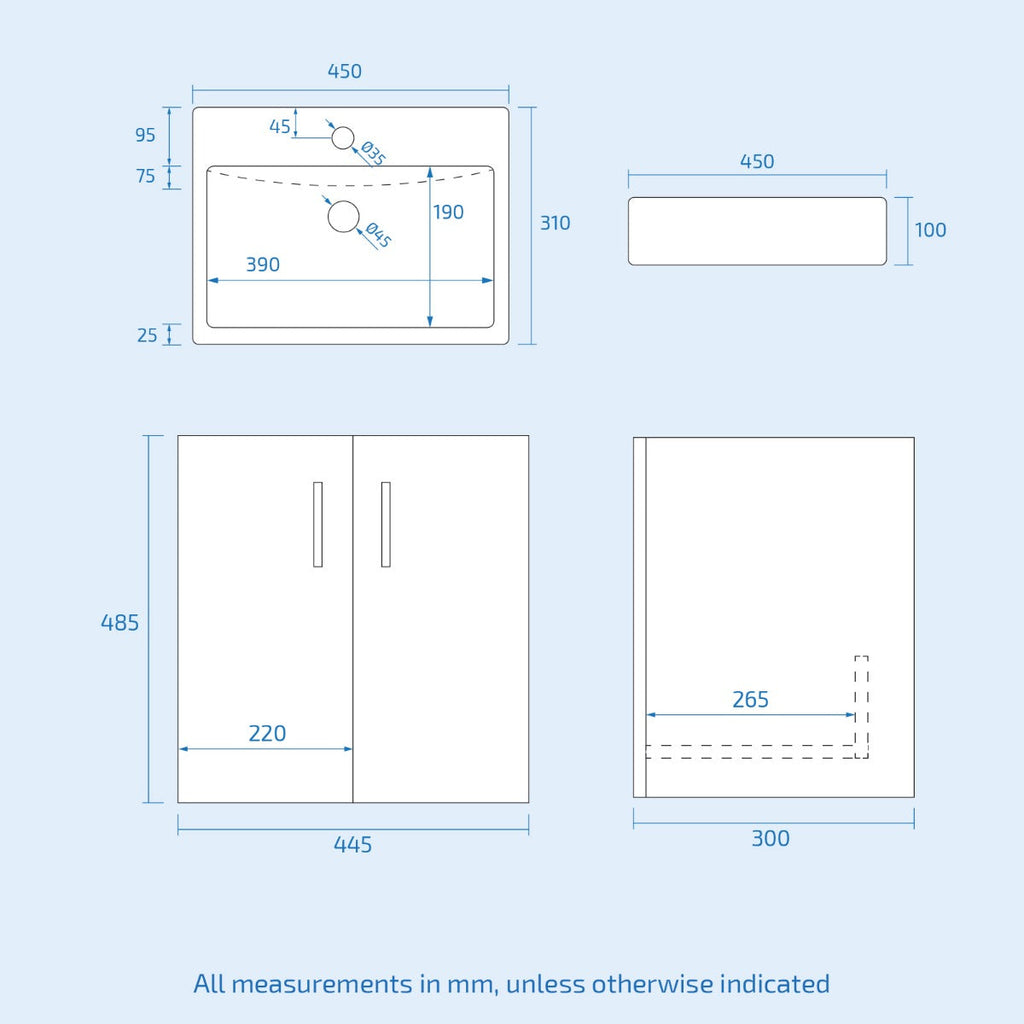 450
95
45
Ø35
75
190
310
Ø45
390
25

450
100

485
220
445

265
300

All measurements in mm, unless otherwise indicated