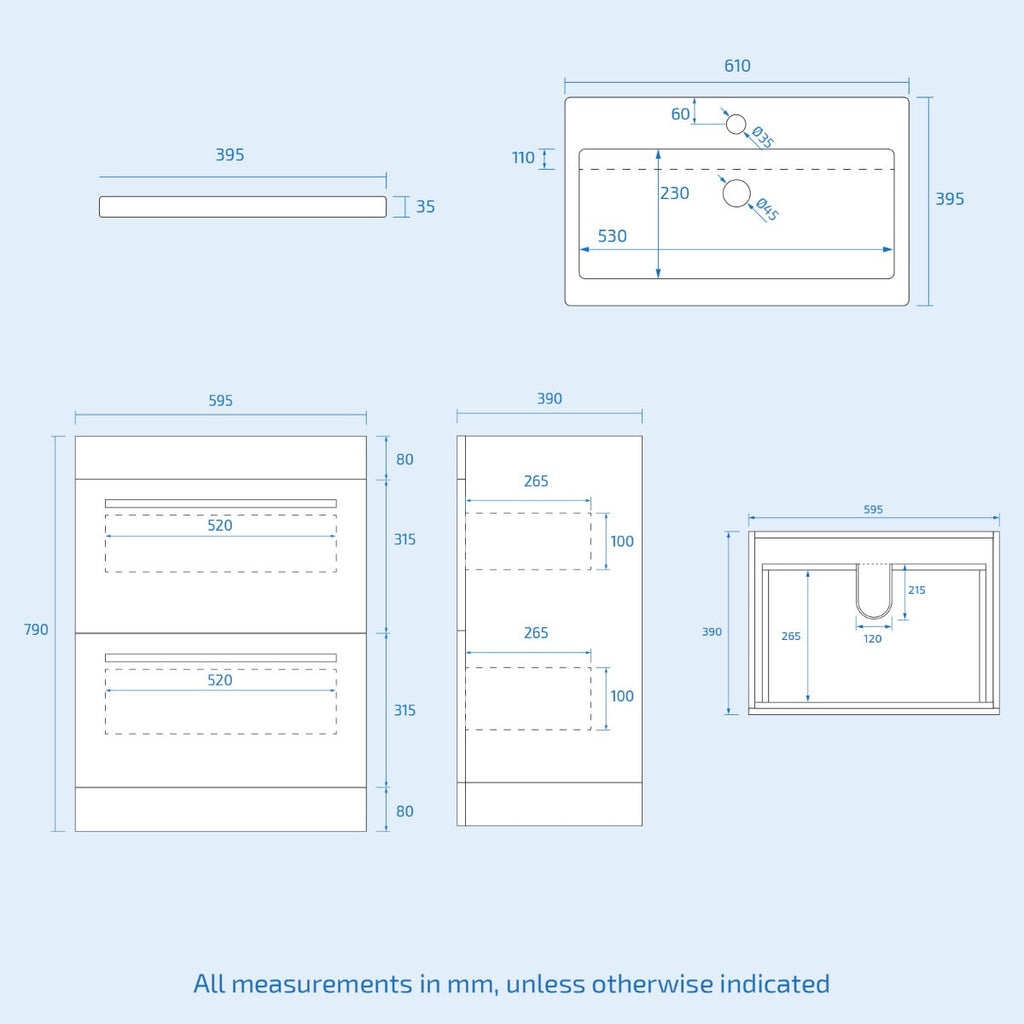 395

35

610

60

Ø35

110

230

Ø45

395

530

595

80

520

315

790

520

315

80

390

265

100

265

100

595

215

390

265

120

All measurements in mm, unless otherwise indicated