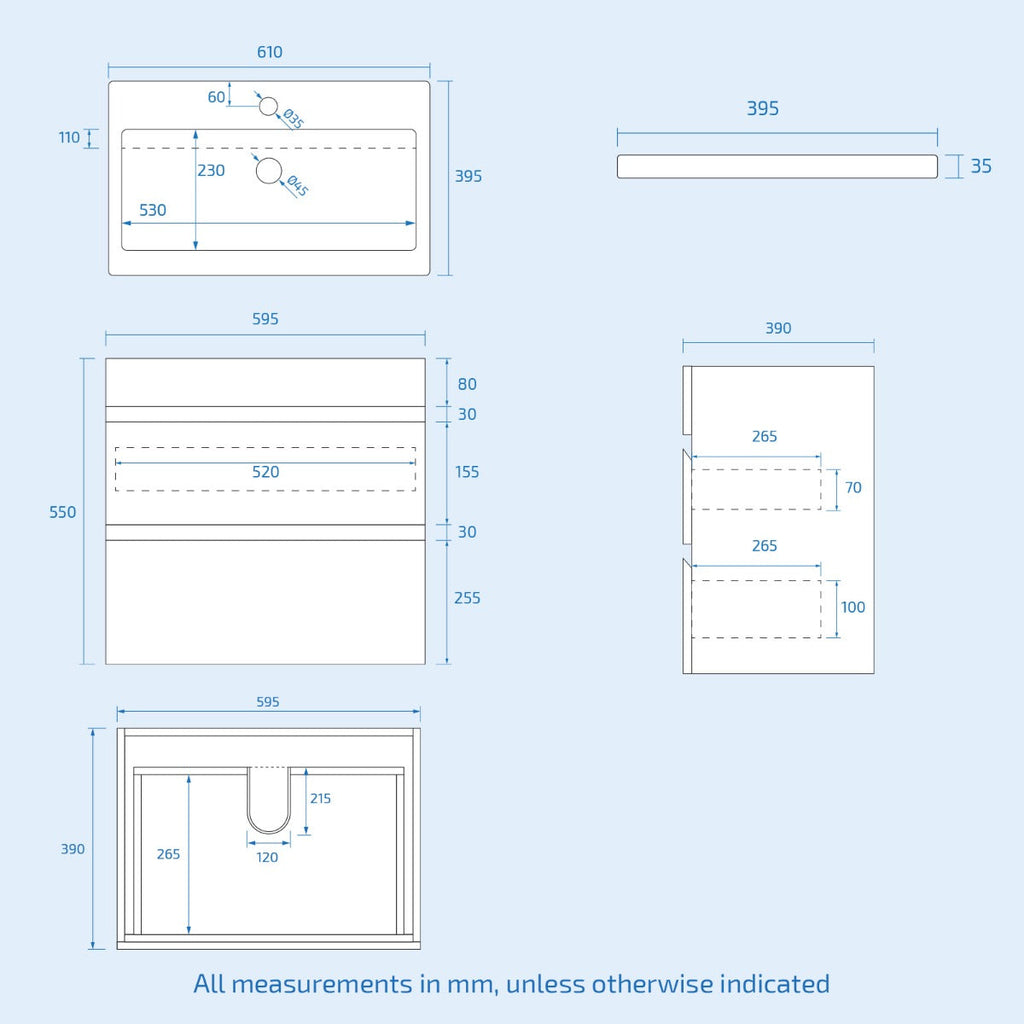 610

60

Ø35

110

230

Ø45

395

530

395

35

595

80

30

520

155

550

30

255

390

265

70

265

100

595

215

390

265

120

All measurements in mm, unless otherwise indicated