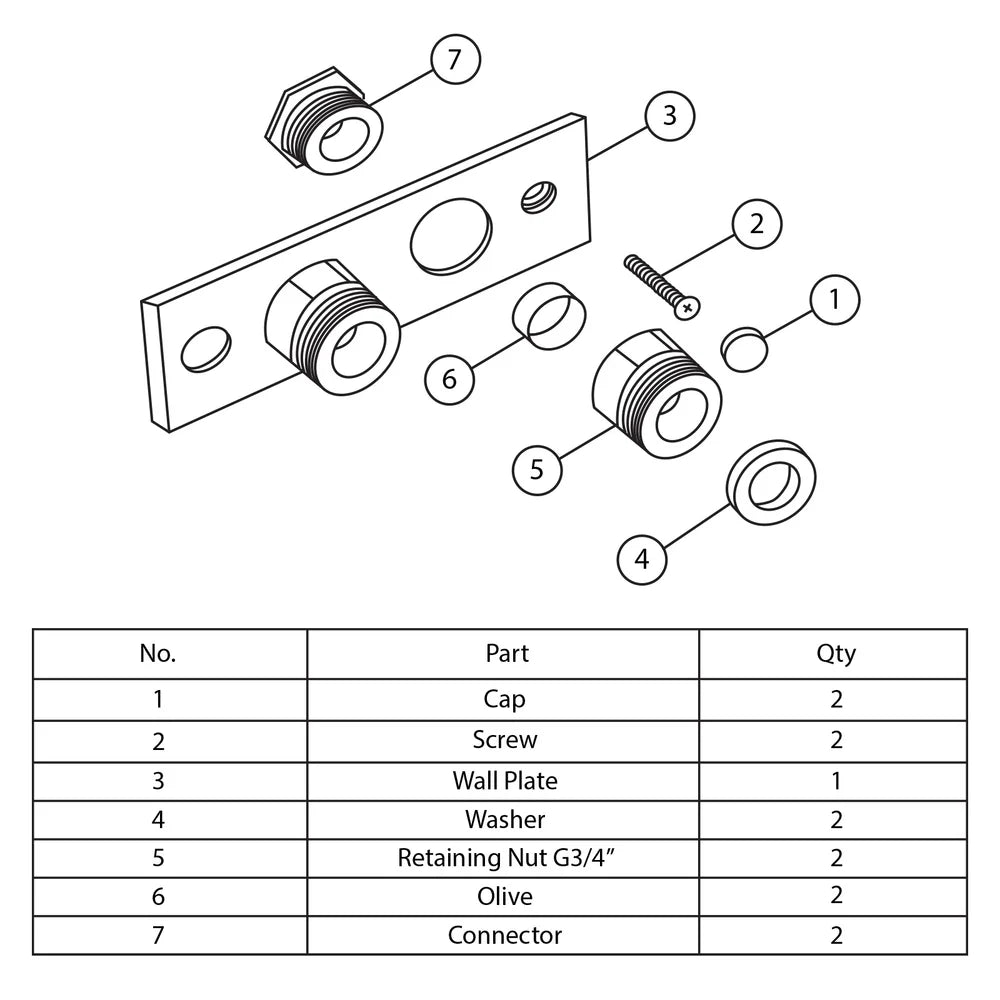 7

3

2

1

6

5

4

| No. | Part | Qty |
|---|---|---|
| 1 | Cap | 2 |
| 2 | Screw | 2 |
| 3 | Wall Plate | 1 |
| 4 | Washer | 2 |
| 5 | Retaining Nut G3/4” | 2 |
| 6 | Olive | 2 |
| 7 | Connector | 2 |