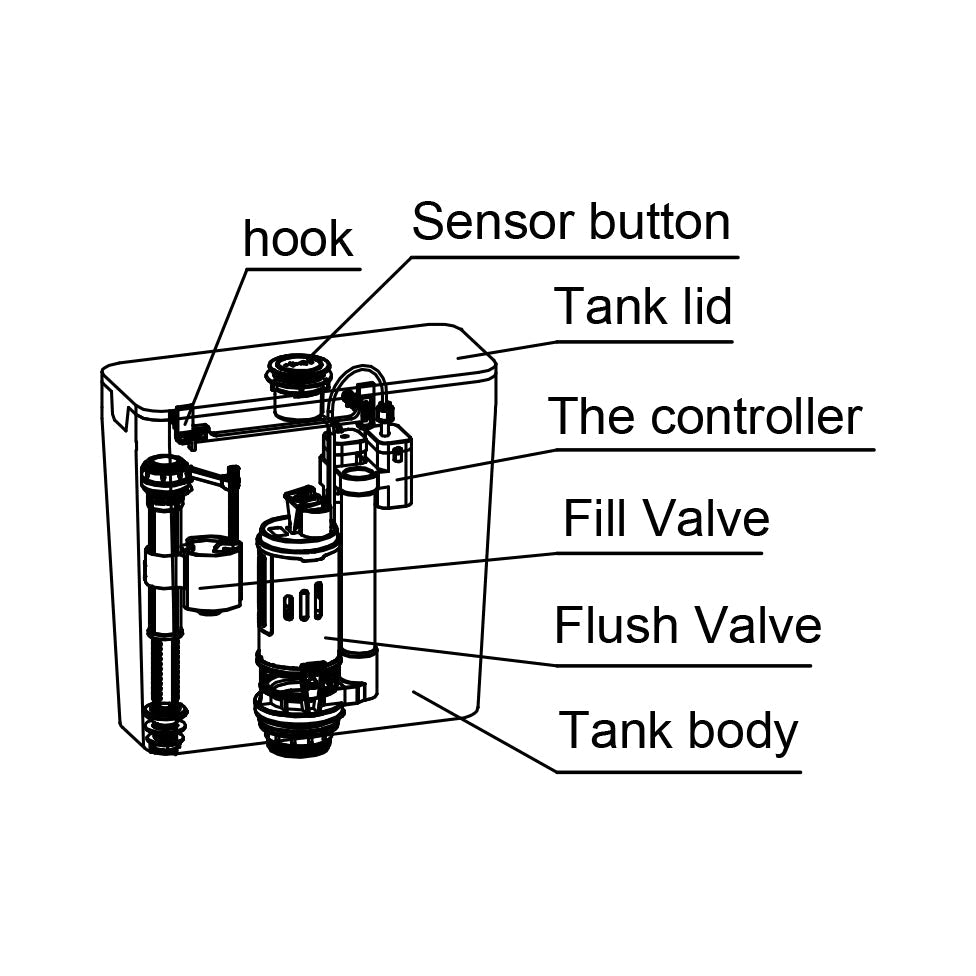 hook
Sensor button
Tank lid
The controller
Fill Valve
Flush Valve
Tank body