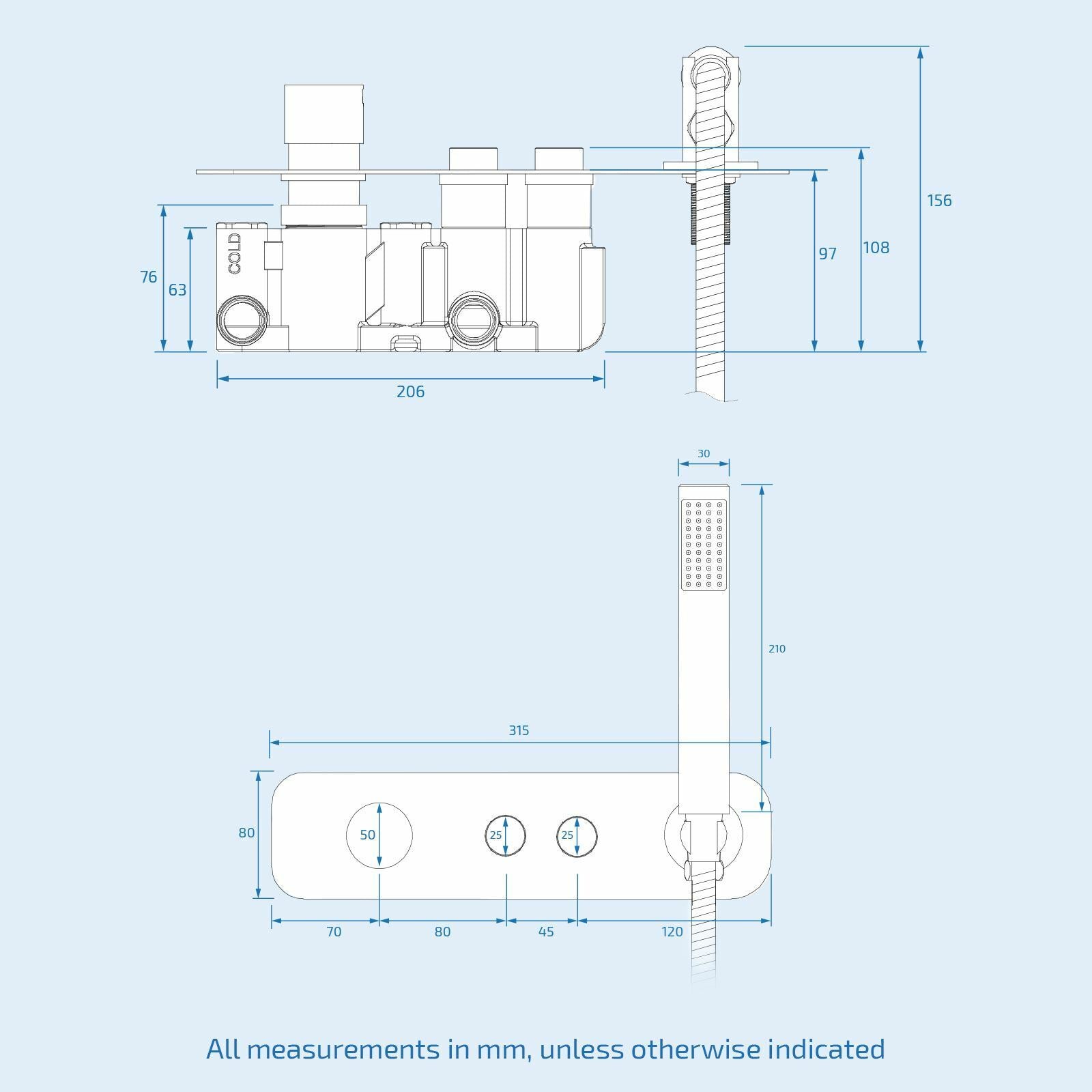 COLD

76

63

206

97

108

156

30

210

315

80

50

25

25

70

80

45

120

All measurements in mm, unless otherwise indicated