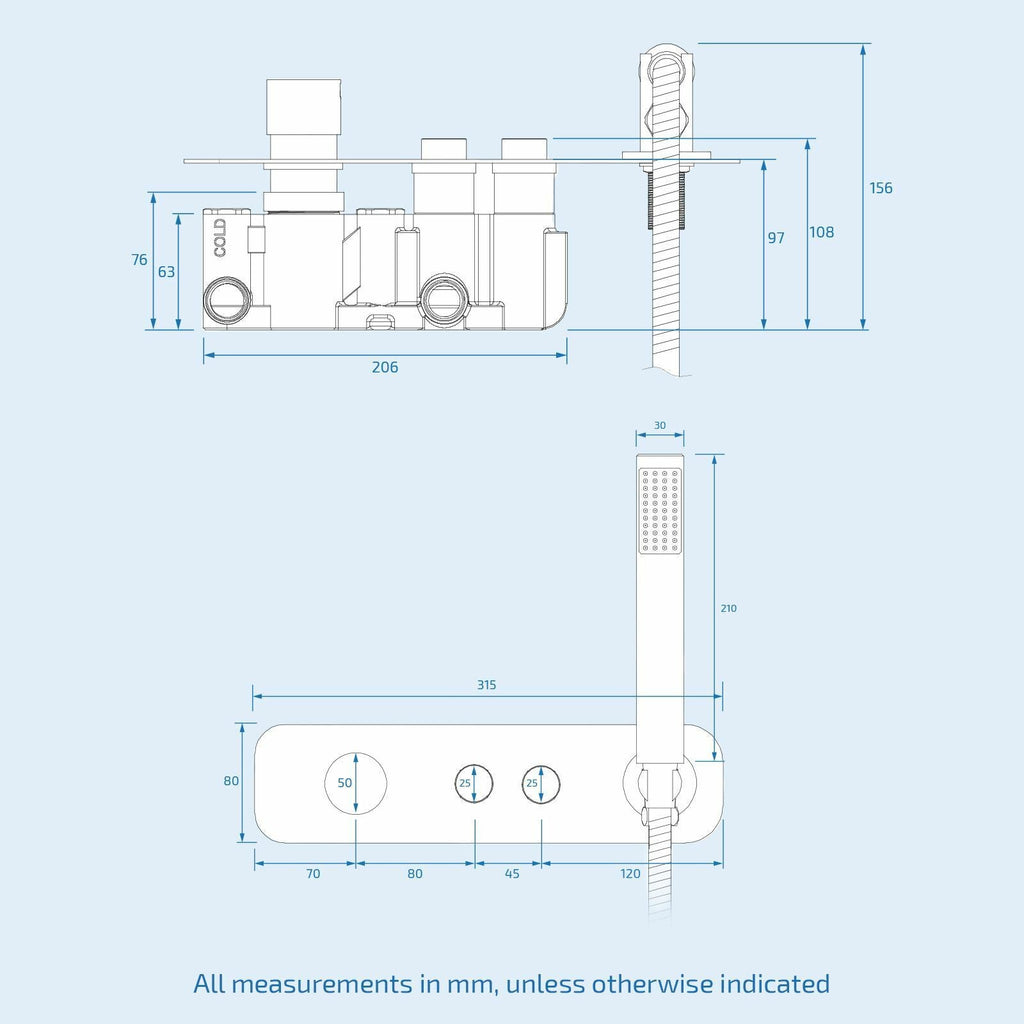 COLD

76
63
206
97
108
156

30
210
315
80
50
25
25
70
80
45
120

All measurements in mm, unless otherwise indicated