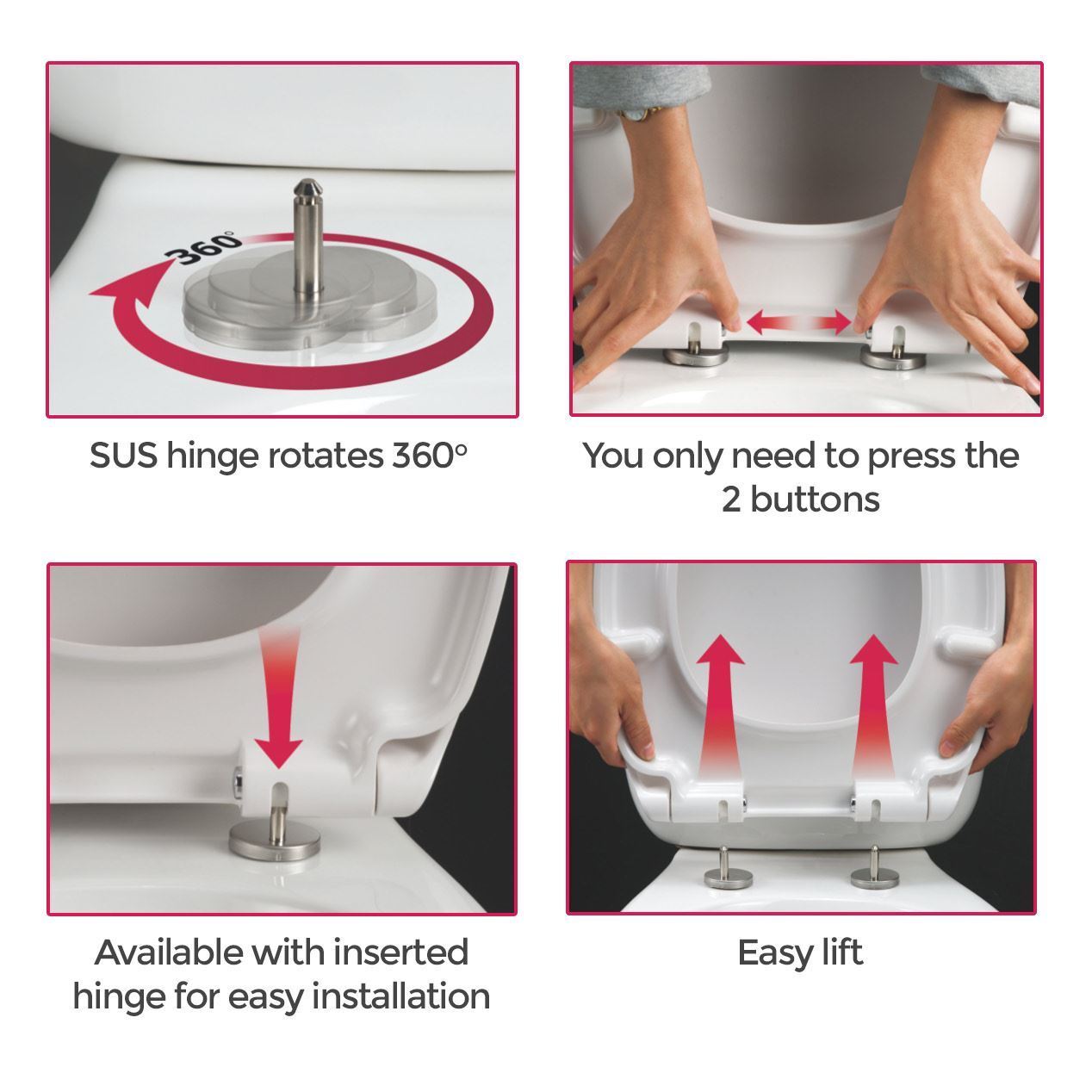 360°

SUS hinge rotates 360°

You only need to press the 2 buttons

Available with inserted hinge for easy installation

Easy lift