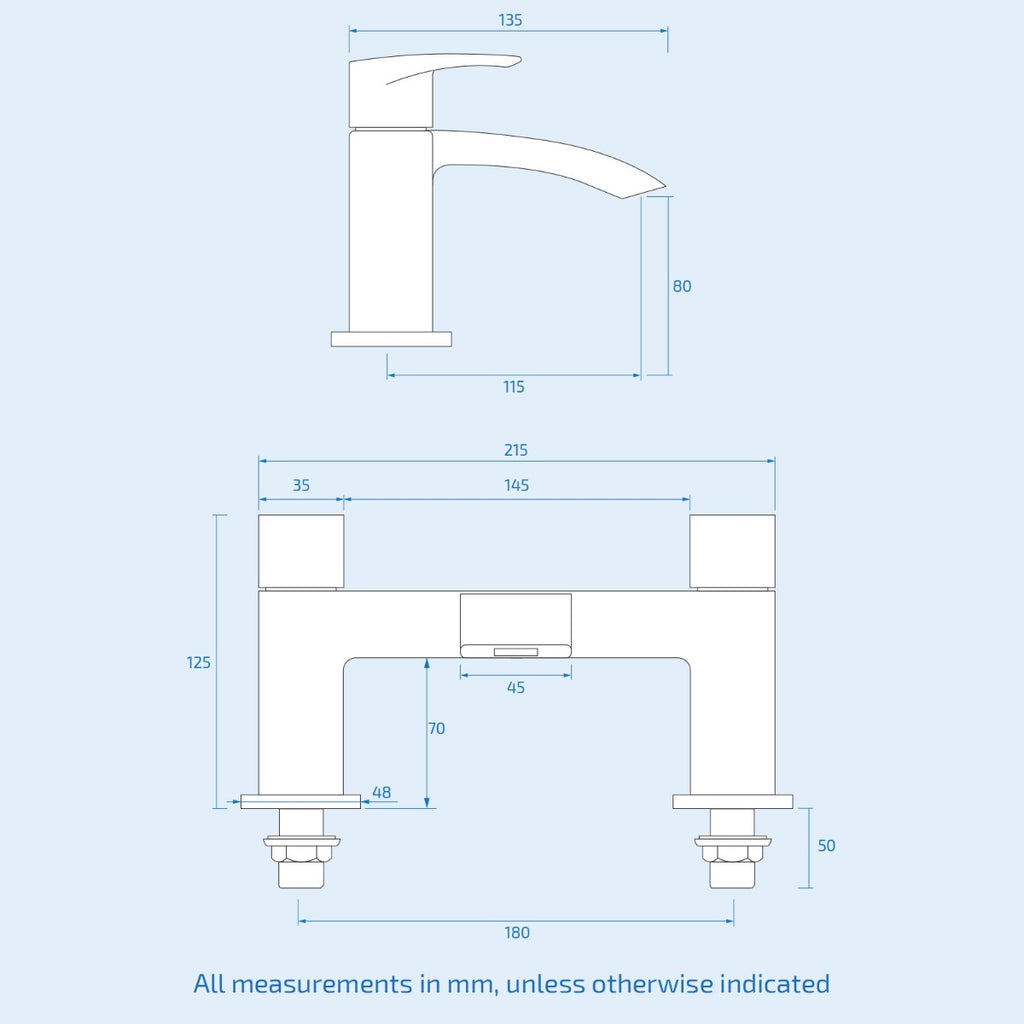 135

80

115

215

35

145

125

45

70

48

50

180

All measurements in mm, unless otherwise indicated