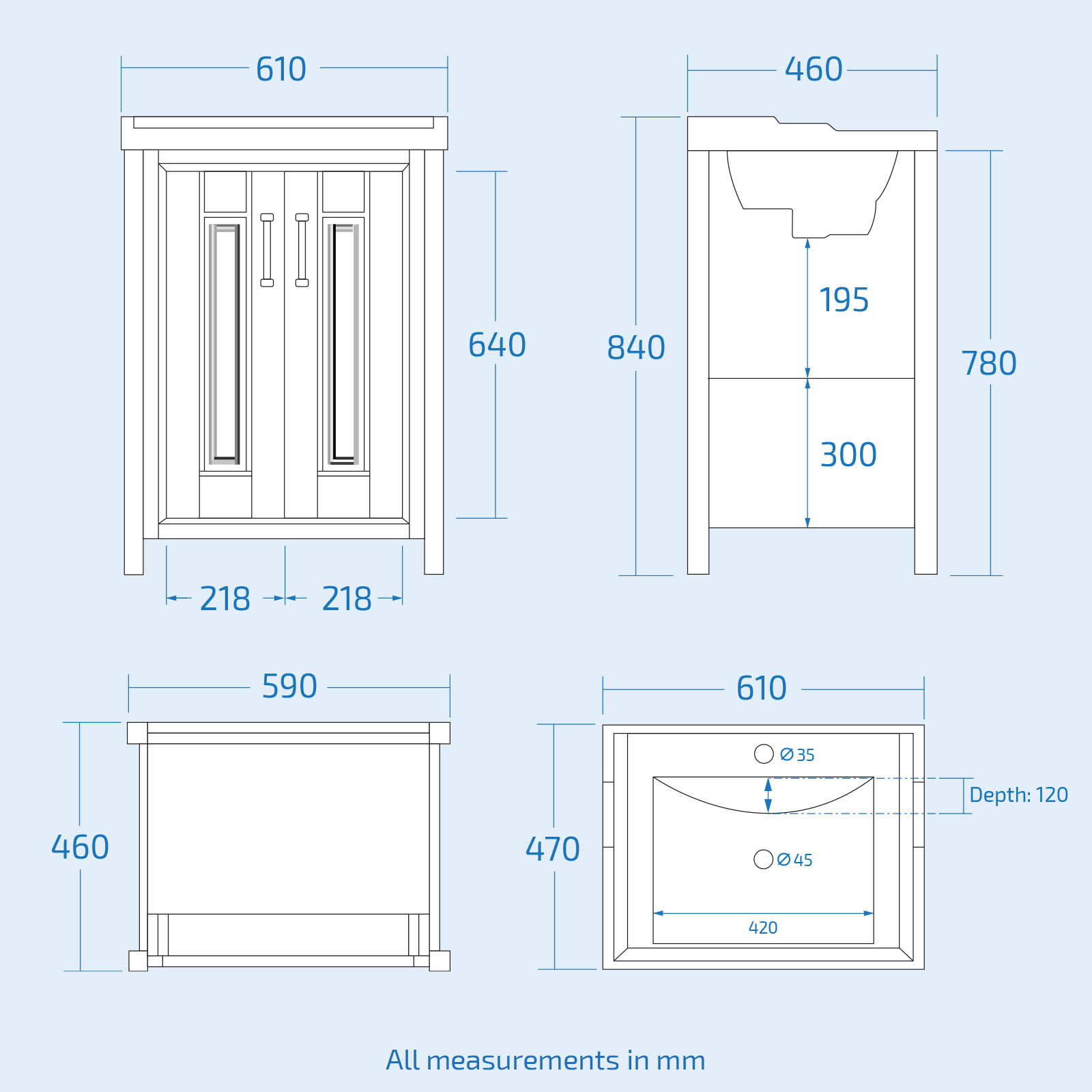 610

640

218 218

460

840

195

300

780

590

460

610

470

Ø35

Depth: 120

Ø45

420

All measurements in mm