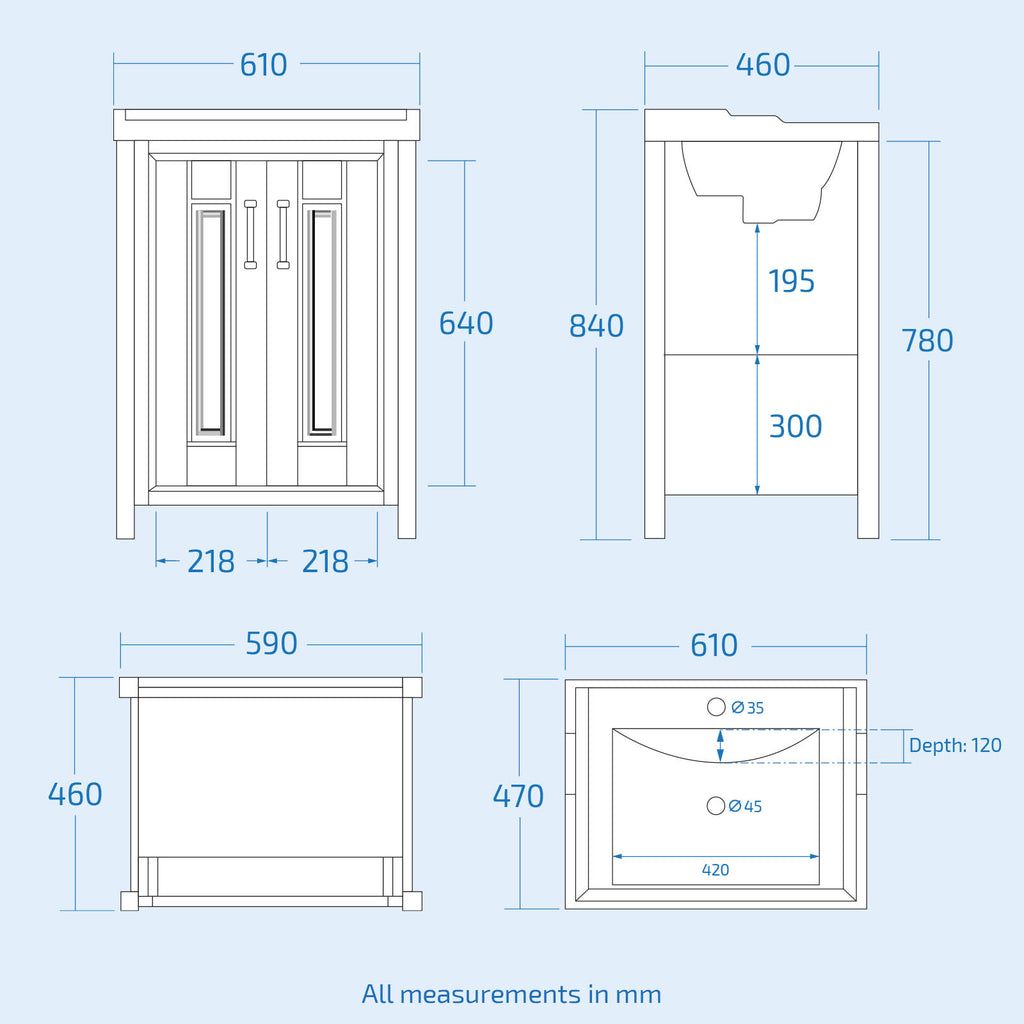 610

640

218 218

460

840

195

300

780

590

460

610

470

Ø35

Depth: 120

Ø45

420

All measurements in mm