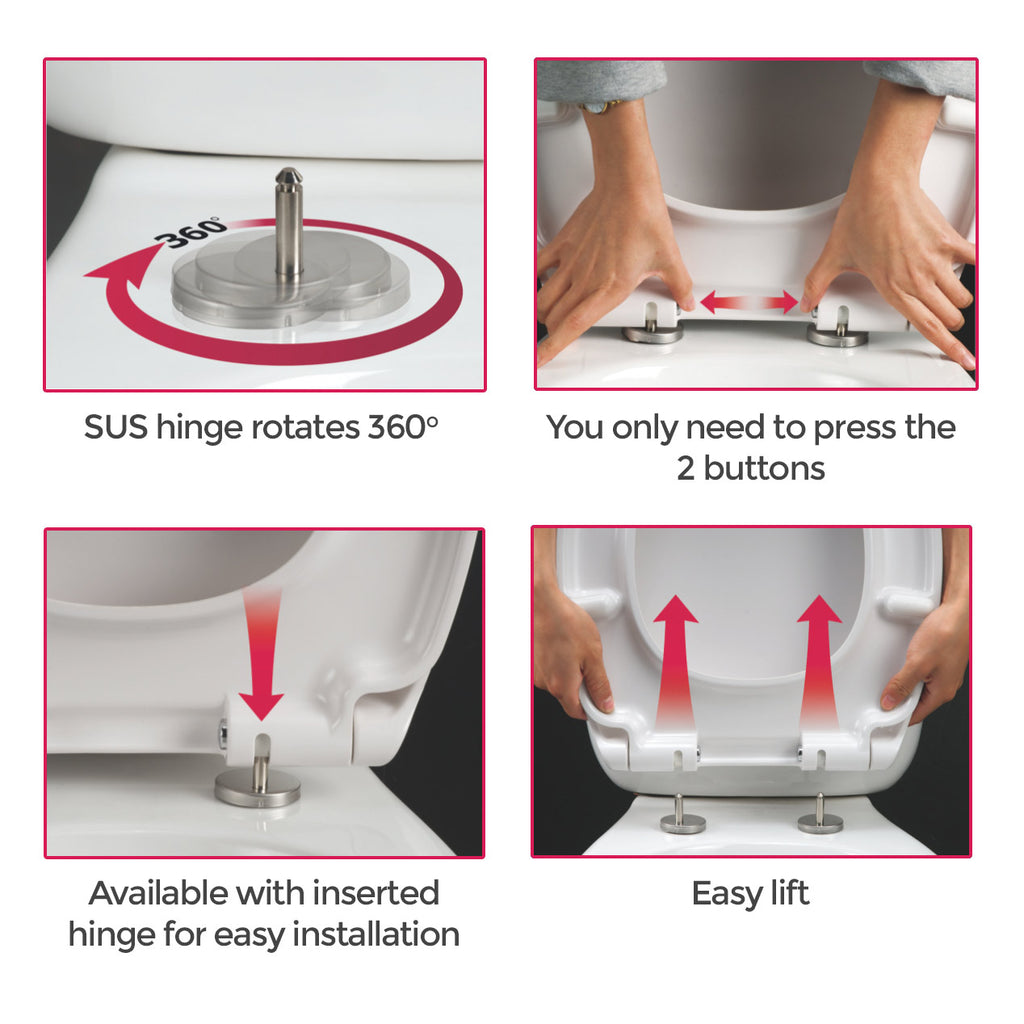 360°

SUS hinge rotates 360°

You only need to press the 2 buttons

Available with inserted hinge for easy installation

Easy lift