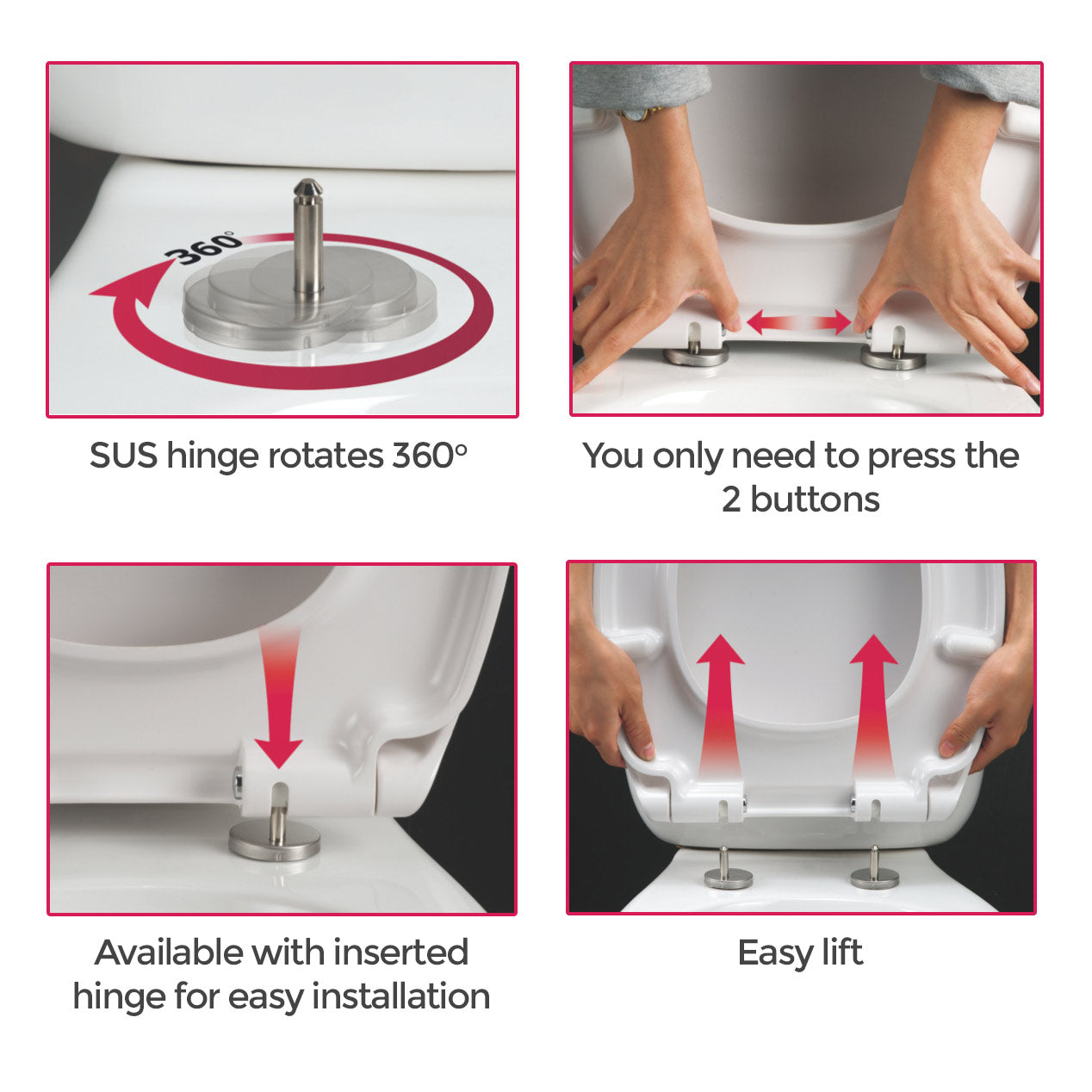 360°

SUS hinge rotates 360°

You only need to press the 2 buttons

Available with inserted hinge for easy installation

Easy lift