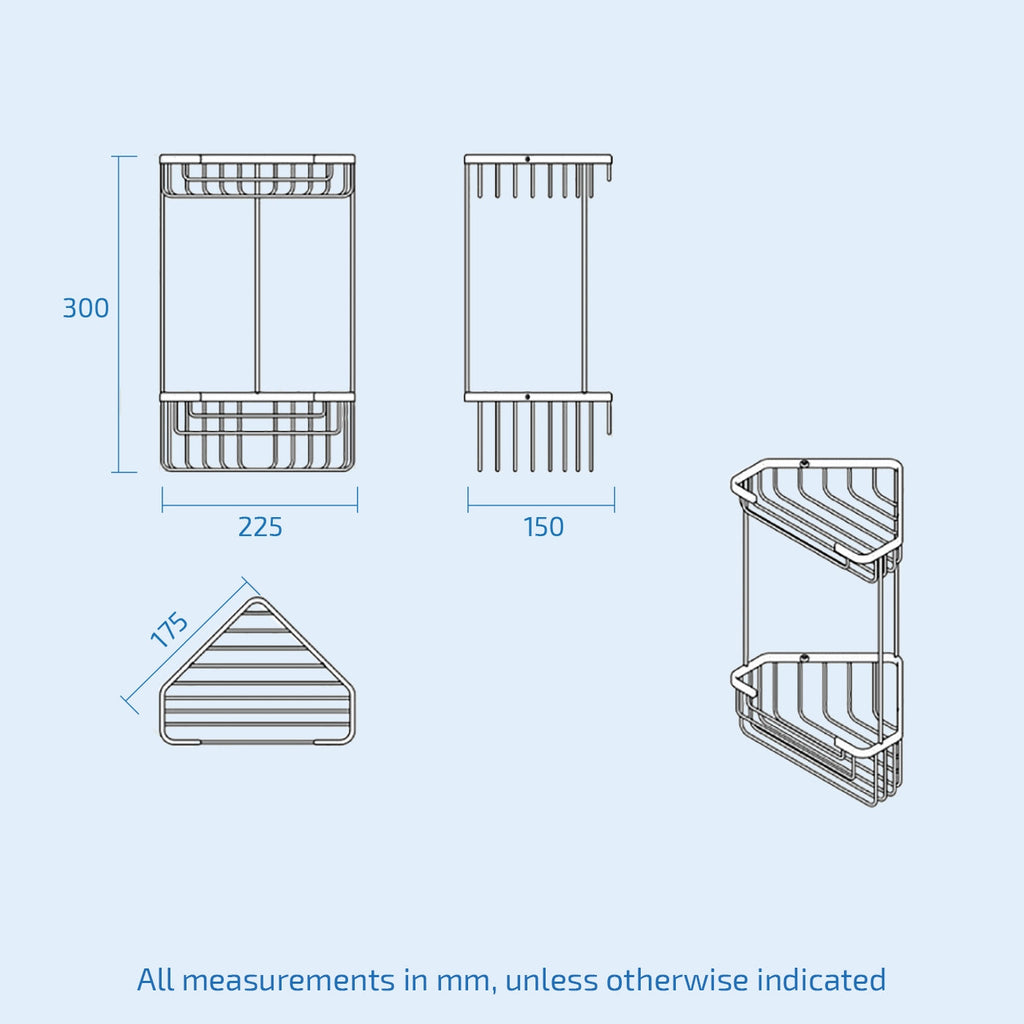 300

225

150

175

All measurements in mm, unless otherwise indicated